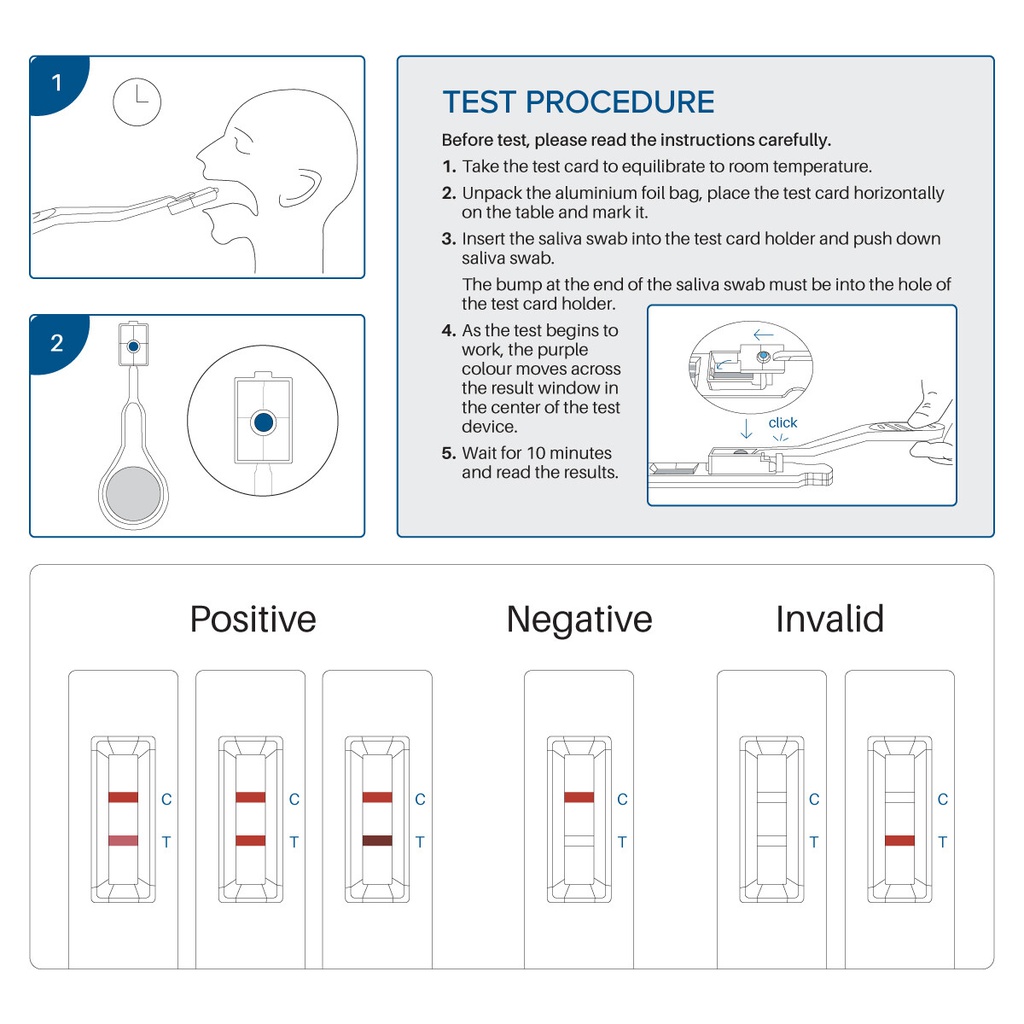 1

2

TEST PROCEDURE

Before test, please read the instructions carefully.

1. Take the test card to equilibrate to room temperature.

2. Unpack the aluminium foil bag, place the test card horizontally on the table and mark it.

3. Insert the saliva swab into the test card holder and push down saliva swab.

The bump at the end of the saliva swab must be into the hole of the test card holder.

4. As the test begins to work, the purple colour moves across the result window in the center of the test device.

5. Wait for 10 minutes and read the results.

click

Positive

C
T

C
T

C
T

Negative

C
T

Invalid

C
T

C
T